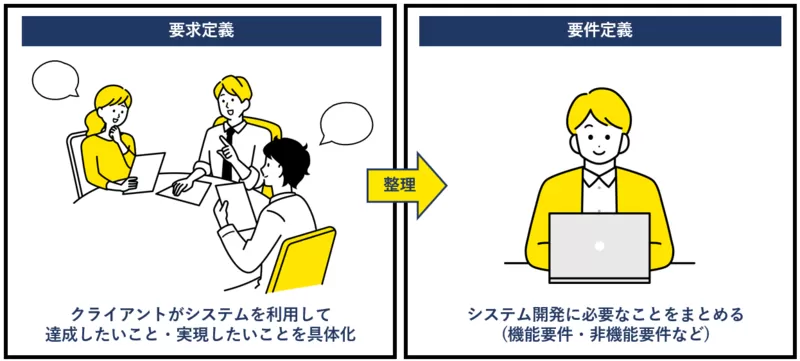 要求定義

クライアントがシステムを利用して達成したいこと・実現したいことを具体化

整理

要件定義

システム開発に必要なことをまとめる（機能要件・非機能要件など）